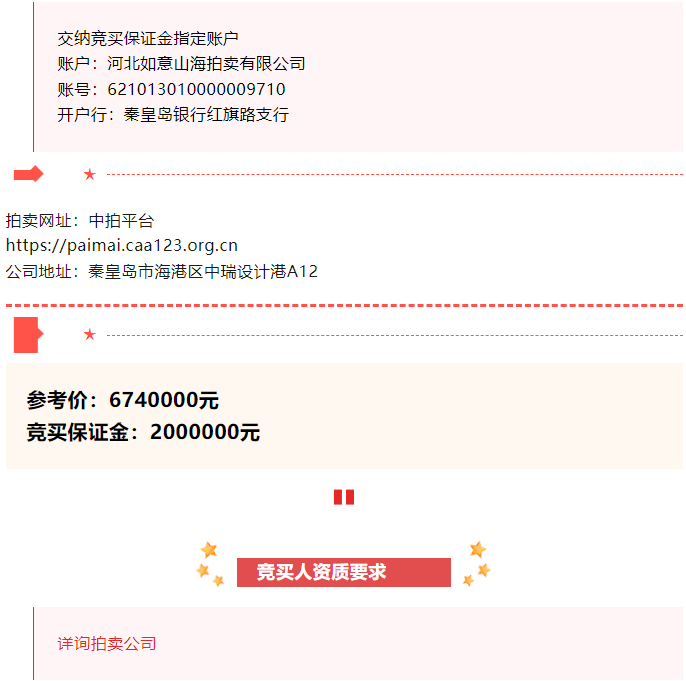 交纳竞买保证金指定账户
账户：河北如意山海拍卖有限公司
账号：621013010000009710
开户行：秦皇岛银行红旗路支行

拍卖网址：中拍平台
https://paimai.caa123.org.cn
公司地址：秦皇岛市海港区中瑞设计港A12

参考价：6740000元
竞买保证金：2000000元

竞买人资质要求

详询拍卖公司